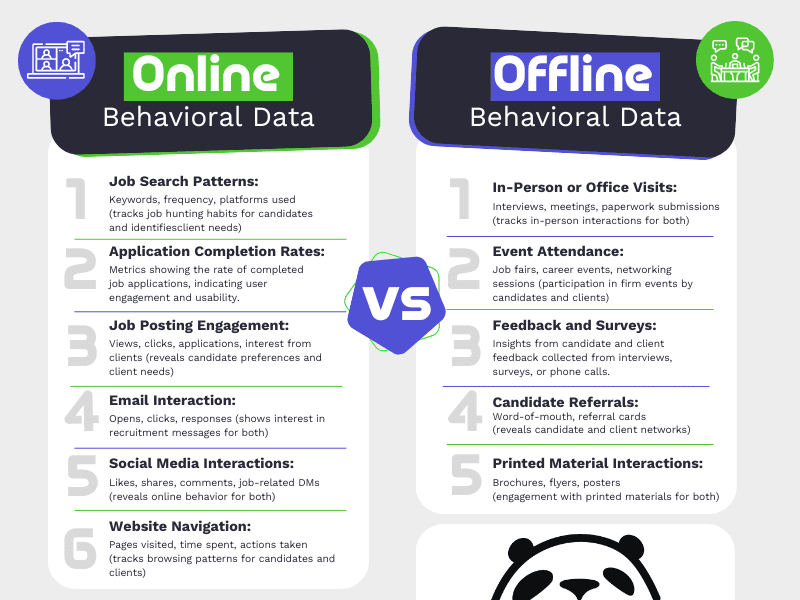 Online
Behavioral Data

1
Job Search Patterns:
Keywords, frequency, platforms used (tracks job hunting habits for candidates and identifiesclient needs)

2
Application Completion Rates:
Metrics showing the rate of completed job applications, indicating user engagement and usability.

3
Job Posting Engagement:
Views, clicks, applications, interest from clients (reveals candidate preferences and client needs)

4
Email Interaction:
Opens, clicks, responses (shows interest in recruitment messages for both)

5
Social Media Interactions:
Likes, shares, comments, job-related DMs (reveals online behavior for both)

6
Website Navigation:
Pages visited, time spent, actions taken (tracks browsing patterns for candidates and clients)

VS

Offline
Behavioral Data

1
In-Person or Office Visits:
Interviews, meetings, paperwork submissions (tracks in-person interactions for both)

2
Event Attendance:
Job fairs, career events, networking sessions (participation in firm events by candidates and clients)

3
Feedback and Surveys:
Insights from candidate and client feedback collected from interviews, surveys, or phone calls.

4
Candidate Referrals:
Word-of-mouth, referral cards (reveals candidate and client networks)

5
Printed Material Interactions:
Brochures, flyers, posters (engagement with printed materials for both)